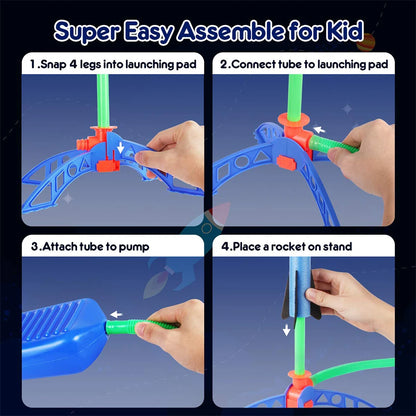 Super Easy Assemble for Kid

1.Snap 4 legs into launching pad

2.Connect tube to launching pad

3.Attach tube to pump

4.Place a rocket on stand